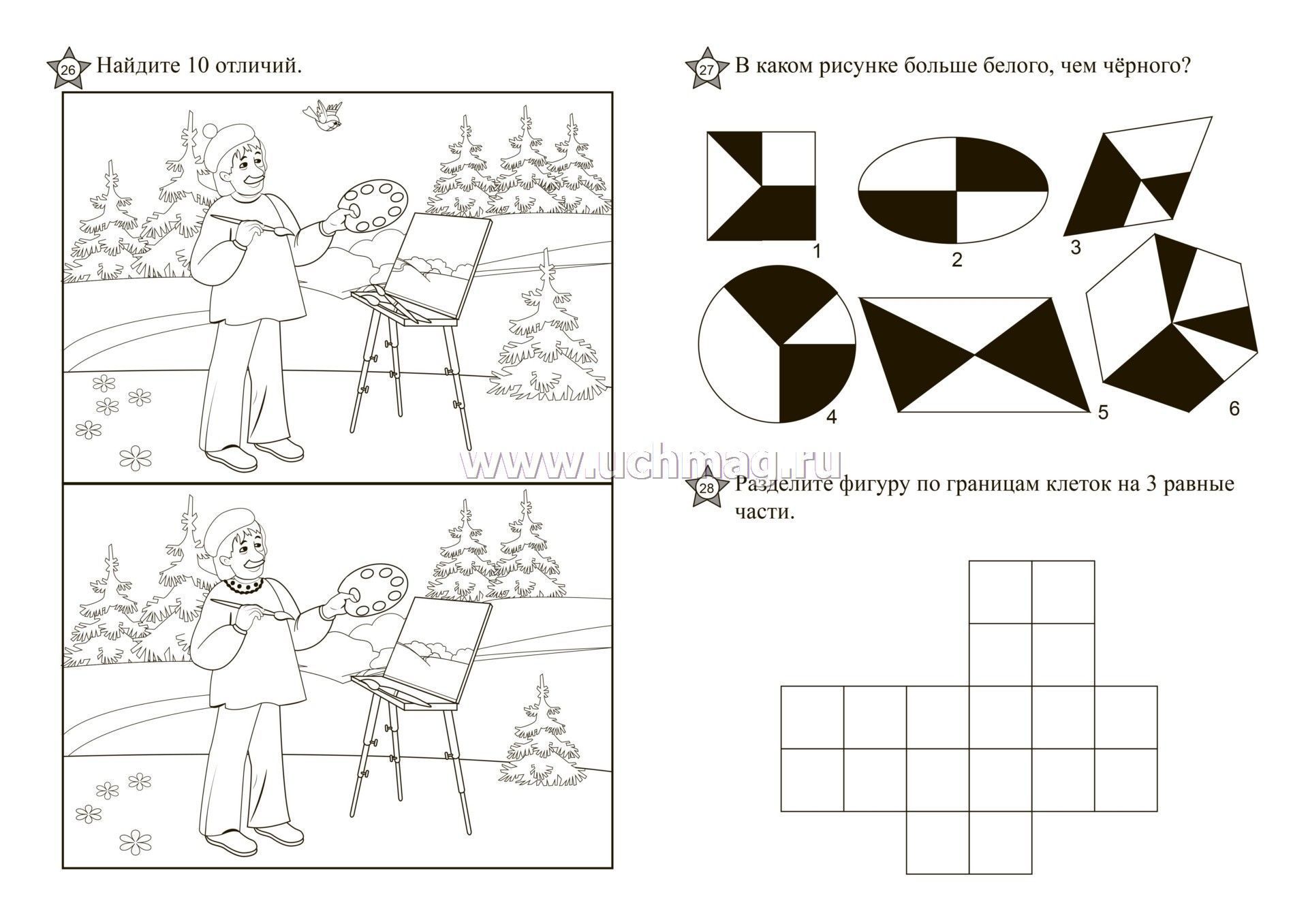 26 Найдите 10 отличий.

27 В каком рисунке больше белого, чем чёрного?

1

2

3

4

5

6

www.uchmag.ru

28 Разделите фигуру по границам клеток на 3 равные части.