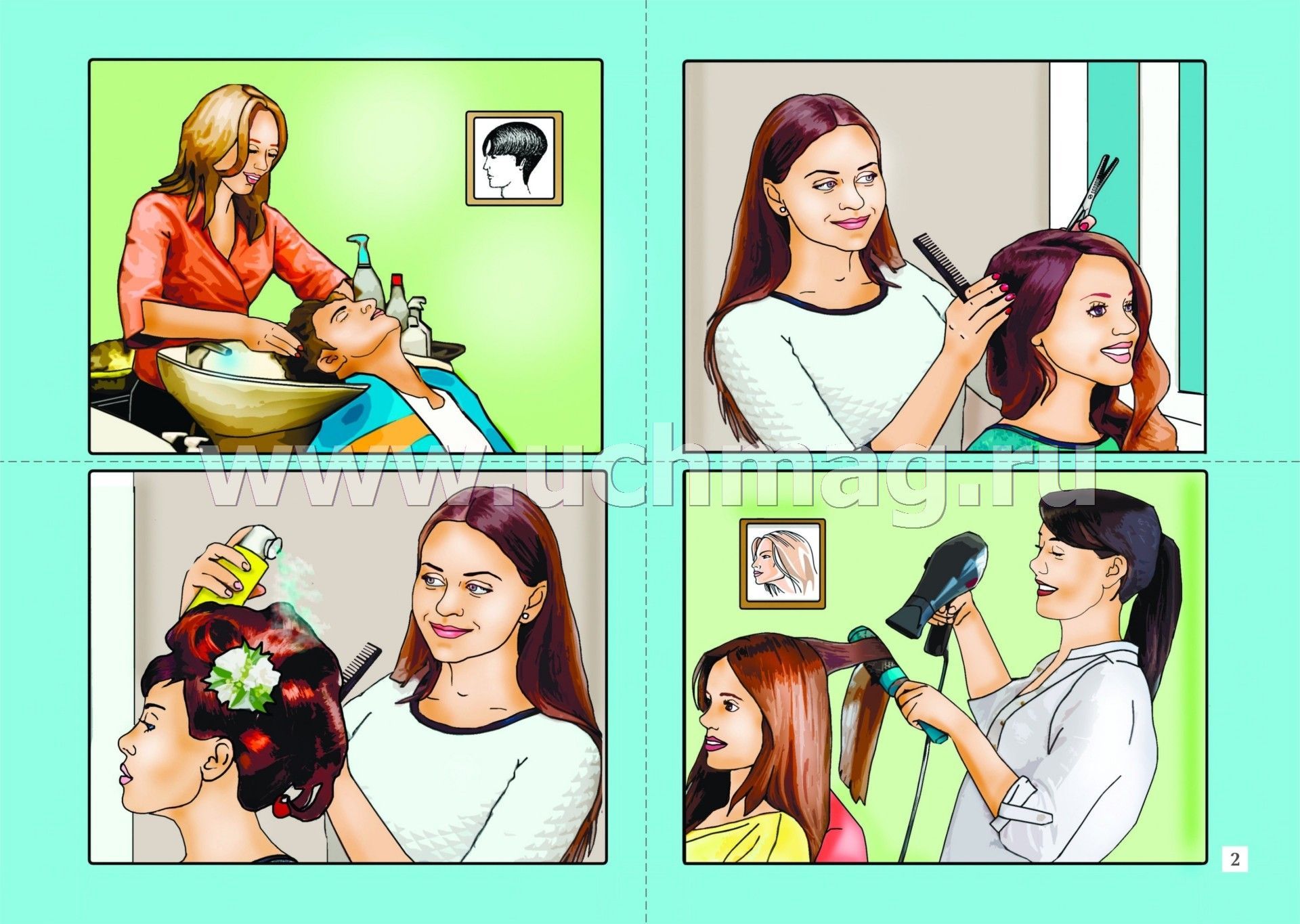 www.uchmag.ru

2